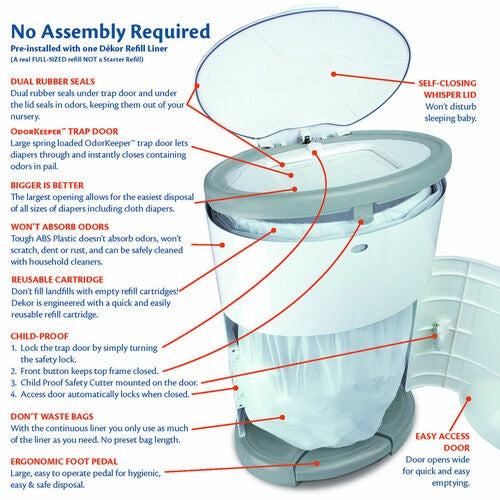 No Assembly Required
Pre-installed with one Dékor Refill Liner
(A real FULL-SIZED refill NOT a Starter Refill)

DUAL RUBBER SEALS
Dual rubber seals under trap door and under the lid seals in odors, keeping them out of your nursery.

ODORKEEPER™ TRAP DOOR
Large spring loaded OdorKeeper™ trap door lets diapers through and instantly closes containing odors in pail.

BIGGER IS BETTER
The largest opening allows for the easiest disposal of all sizes of diapers including cloth diapers.

WON'T ABSORB ODORS
Tough ABS Plastic doesn't absorb odors, won't scratch, dent or rust, and can be safely cleaned with household cleaners.

REUSABLE CARTRIDGE
Don't fill landfills with empty refill cartridges! Dekor is engineered with a quick and easily reusable refill cartridge.

CHILD-PROOF
1. Lock the trap door by simply turning the safety lock.
2. Front button keeps top frame closed.
3. Child Proof Safety Cutter mounted on the door.
4. Access door automatically locks when closed.

DON'T WASTE BAGS
With the continuous liner you only use as much of the liner as you need. No preset bag length.

ERGONOMIC FOOT PEDAL
Large, easy to operate pedal for hygienic, easy & safe disposal.

SELF-CLOSING WHISPER LID
Won't disturb sleeping baby.

EASY ACCESS DOOR
Door opens wide for quick and easy emptying.